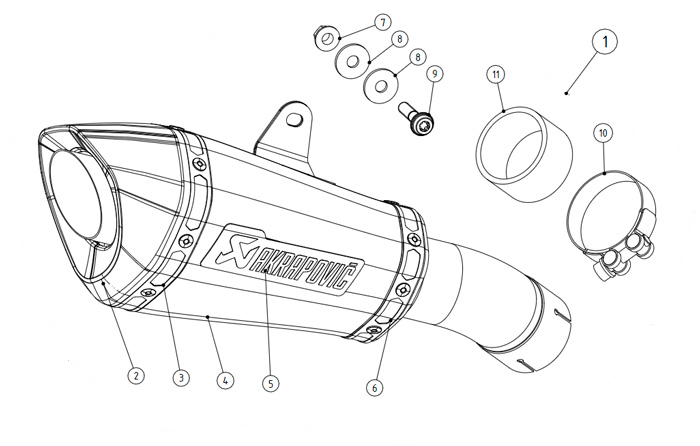 7
8
8
9
1
11
10
AKRAPOVIČ
2
3
4
5
6