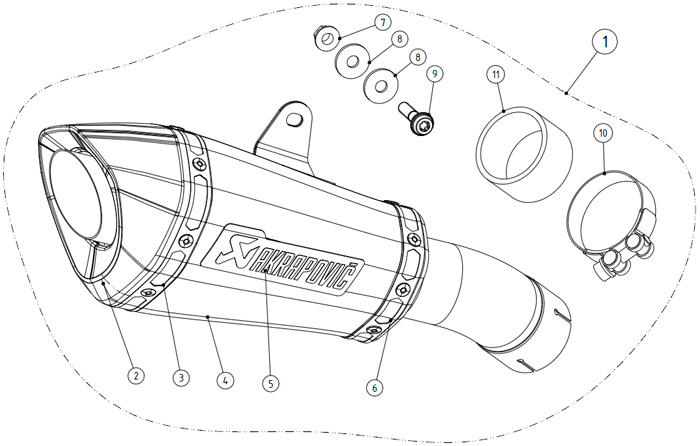 7
8
8
9
1
11
10
AKRAPOVIČ
2
3
4
5
6